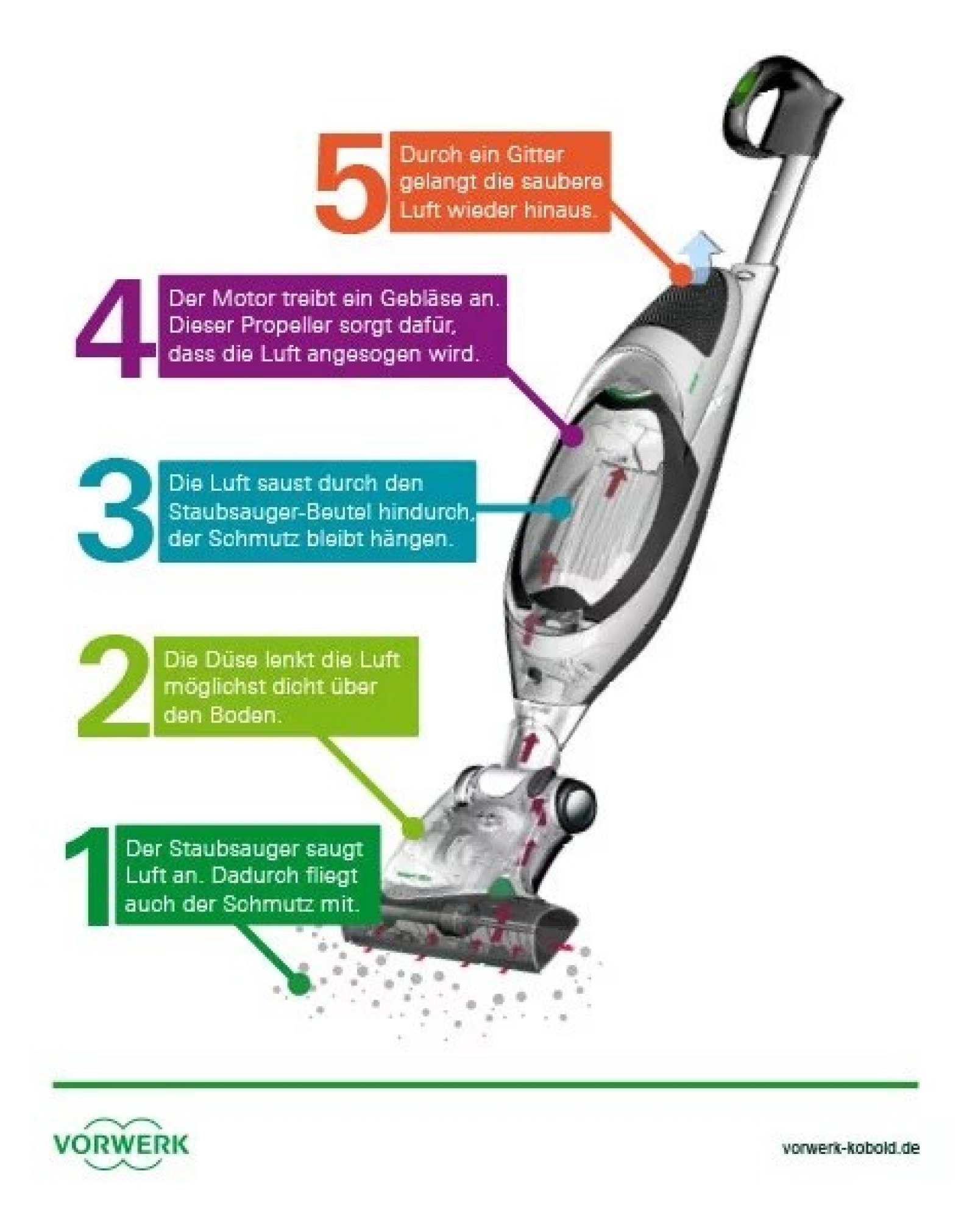 5 Durch ein Gitter gelangt die saubere Luft wieder hinaus.

4 Der Motor treibt ein Gebläse an. Dieser Propeller sorgt dafür, dass die Luft angesogen wird.

3 Die Luft saust durch den Staubsauger-Beutel hindurch, der Schmutz bleibt hängen.

2 Die Düse lenkt die Luft möglichst dicht über den Boden.

1 Der Staubsauger saugt Luft an. Dadurch fliegt auch der Schmutz mit.

VORWERK

vorwerk-kobold.de